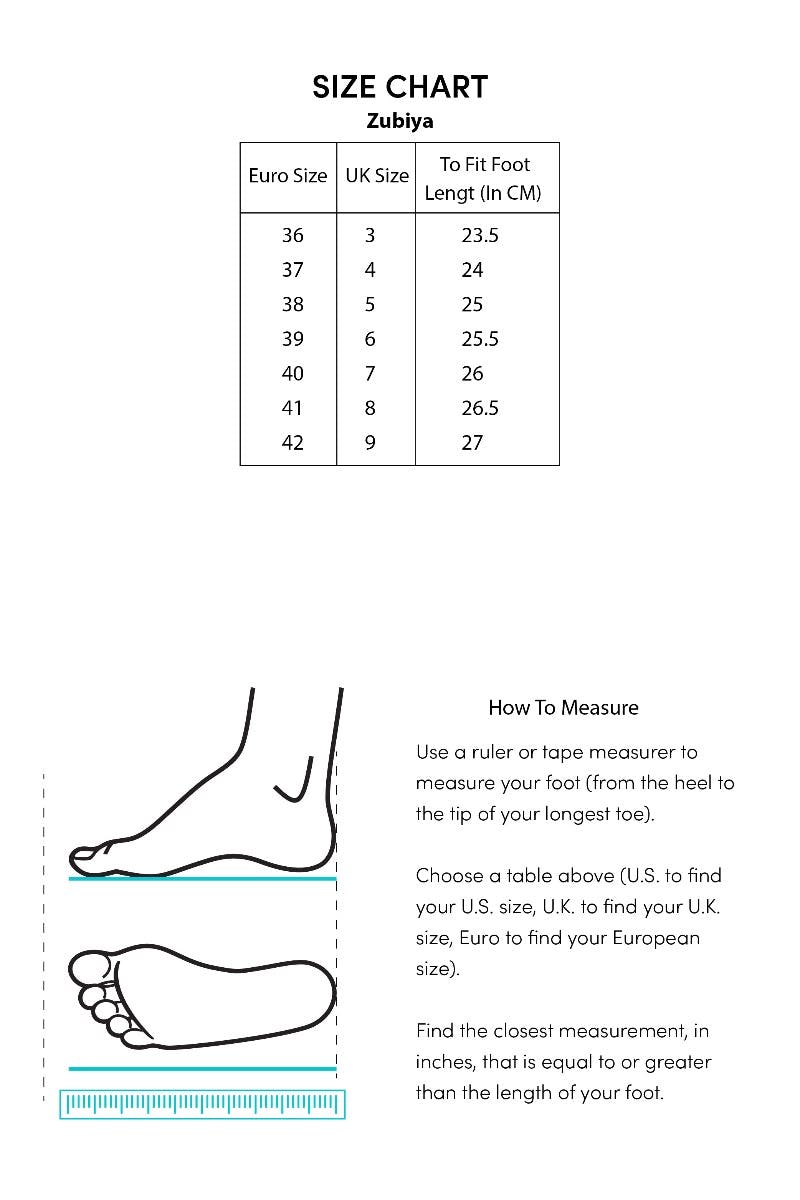 SIZE CHART

Zubiya

| Euro Size | UK Size | To Fit Foot Lengt (In CM) |
|---|---|---|
| 36 | 3 | 23.5 |
| 37 | 4 | 24 |
| 38 | 5 | 25 |
| 39 | 6 | 25.5 |
| 40 | 7 | 26 |
| 41 | 8 | 26.5 |
| 42 | 9 | 27 |

How To Measure

Use a ruler or tape measurer to measure your foot (from the heel to the tip of your longest toe).

Choose a table above (U.S. to find your U.S. size, U.K. to find your U.K. size, Euro to find your European size).

Find the closest measurement, in inches, that is equal to or greater than the length of your foot.